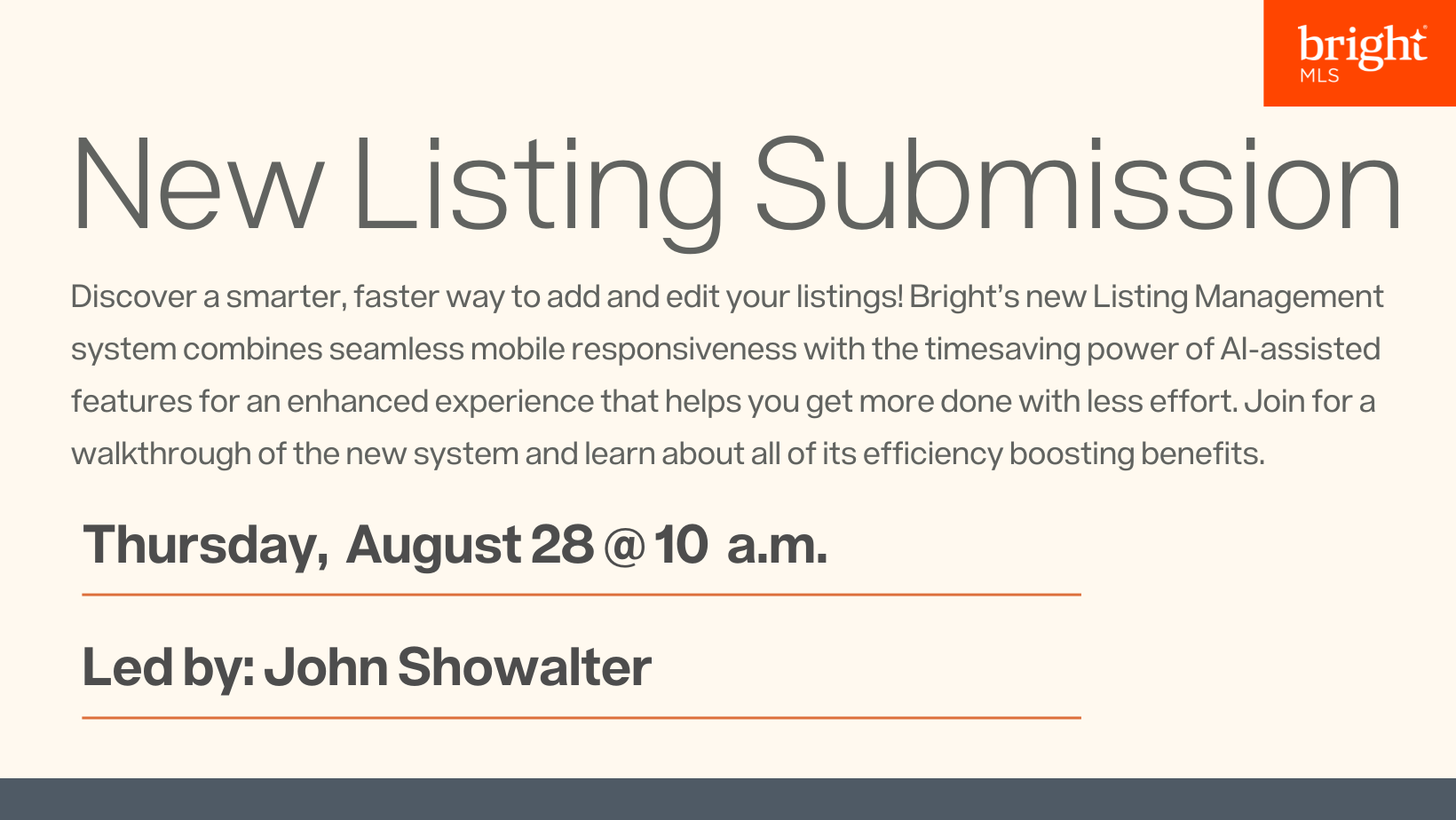 bright
MLS

New Listing Submission

Discover a smarter, faster way to add and edit your listings! Bright's new Listing Management system combines seamless mobile responsiveness with the timesaving power of AI-assisted features for an enhanced experience that helps you get more done with less effort. Join for a walkthrough of the new system and learn about all of its efficiency boosting benefits.

Thursday, August 28 @ 10 a.m.

Led by: John Showalter